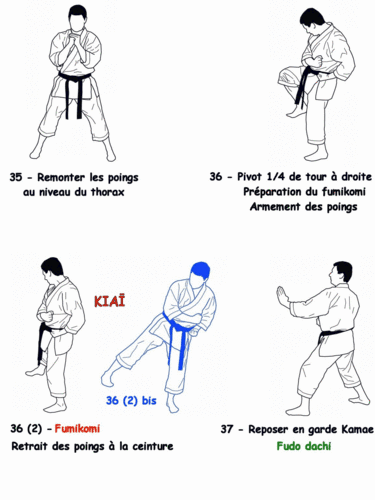 35 - Remonter les poings au niveau du thorax

36 - Pivot 1/4 de tour à droite
Préparation du fumikomi
Armement des poings

KIAÏ

36 (2) bis

36 (2) - Fumikomi
Retrait des poings à la ceinture

37 - Reposer en garde Kamae
Fudo dachi