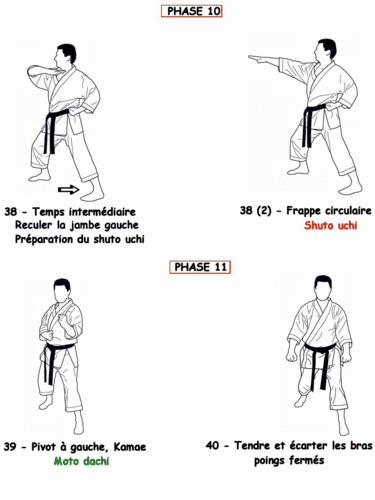 PHASE 10

38 - Temps intermédiaire
Reculer la jambe gauche
Préparation du shuto uchi

38 (2) - Frappe circulaire
Shuto uchi

PHASE 11

39 - Pivot à gauche, Kamae
Moto dachi

40 - Tendre et écarter les bras
poings fermés