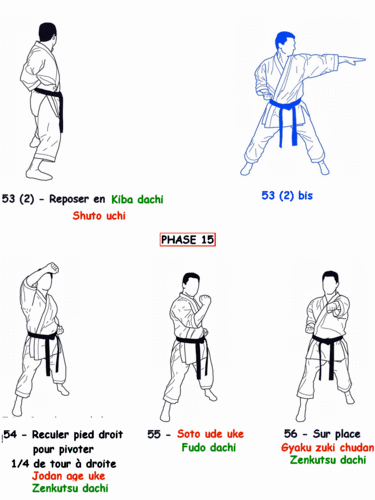 53 (2) - Reposer en Kiba dachi
Shuto uchi

53 (2) bis

PHASE 15

54 - Reculer pied droit pour pivoter 1/4 de tour à droite
Jodan age uke
Zenkutsu dachi

55 - Soto ude uke
Fudo dachi

56 - Sur place
Gyaku zuki chudan
Zenkutsu dachi