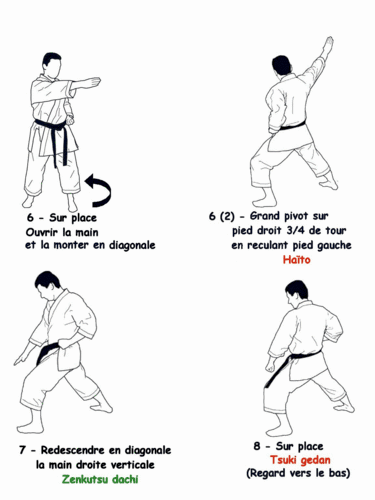 6 - Sur place
Ouvrir la main
et la monter en diagonale

6 (2) - Grand pivot sur
pied droit 3/4 de tour
en reculant pied gauche
Haïto

7 - Redescendre en diagonale
la main droite verticale
Zenkutsu dachi

8 - Sur place
Tsuki gedan
(Regard vers le bas)