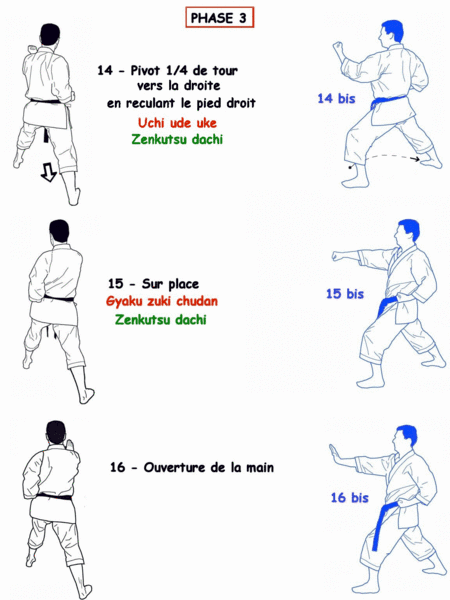 PHASE 3

14 - Pivot 1/4 de tour vers la droite en reculant le pied droit
Uchi ude uke
Zenkutsu dachi

14 bis

15 - Sur place
Gyaku zuki chudan
Zenkutsu dachi

15 bis

16 - Ouverture de la main

16 bis