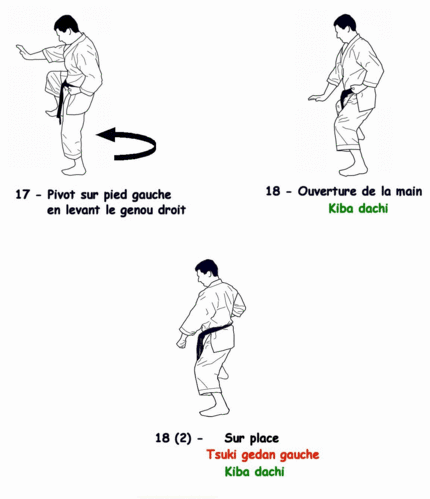 17 - Pivot sur pied gauche
en levant le genou droit

18 - Ouverture de la main
Kiba dachi

18 (2) - Sur place
Tsuki gedan gauche
Kiba dachi